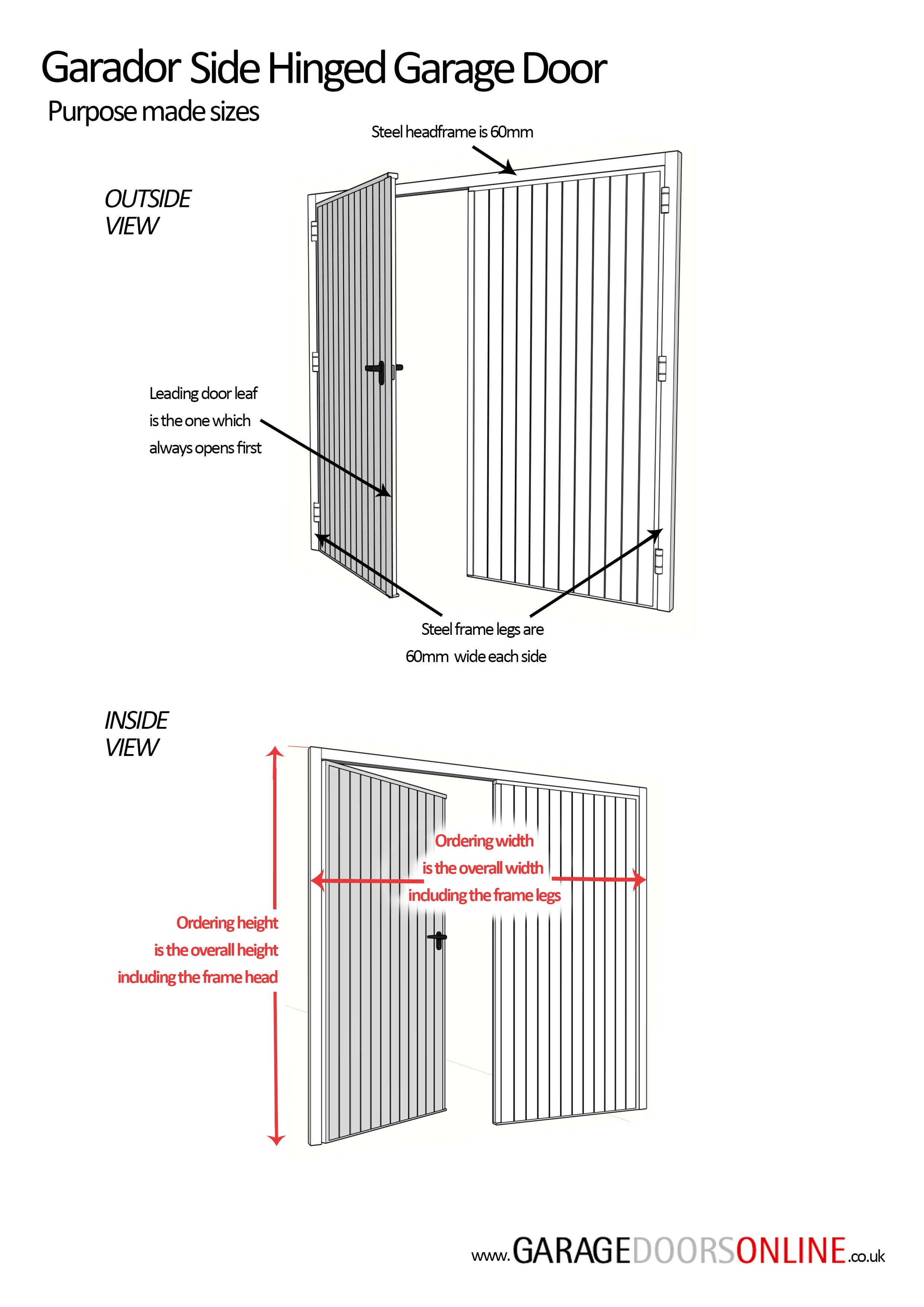 Garador Side Hinged Garage Door
Purpose made sizes

Steel headframe is 60mm

OUTSIDE VIEW

Leading door leaf is the one which always opens first

Steel frame legs are 60mm wide each side

INSIDE VIEW

Ordering width is the overall width including the frame legs

Ordering height is the overall height including the frame head

www.GARAGEDOORSONLINE.co.uk