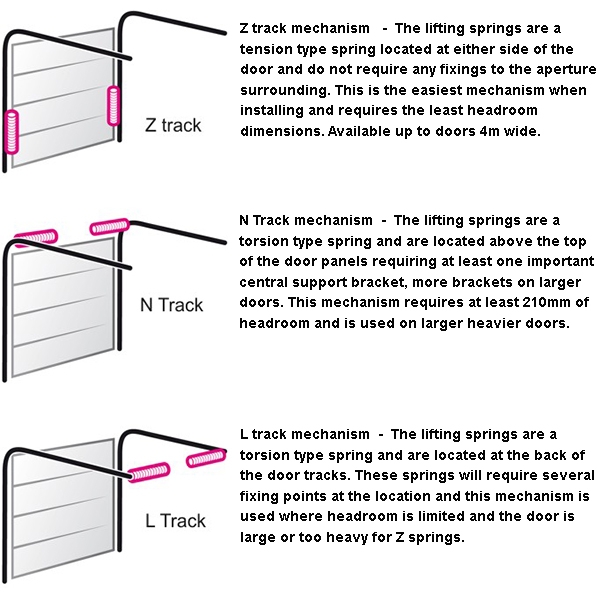 Z track

Z track mechanism - The lifting springs are a tension type spring located at either side of the door and do not require any fixings to the aperture surrounding. This is the easiest mechanism when installing and requires the least headroom dimensions. Available up to doors 4m wide.

N Track

N Track mechanism - The lifting springs are a torsion type spring and are located above the top of the door panels requiring at least one important central support bracket, more brackets on larger doors. This mechanism requires at least 210mm of headroom and is used on larger heavier doors.

L Track

L track mechanism - The lifting springs are a torsion type spring and are located at the back of the door tracks. These springs will require several fixing points at the location and this mechanism is used where headroom is limited and the door is large or too heavy for Z springs.